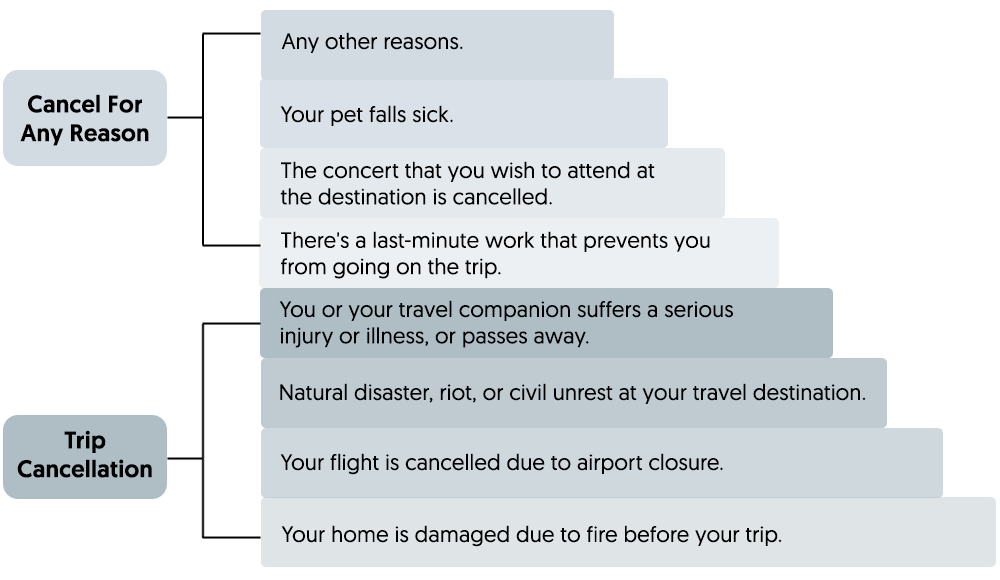 Cancel For Any Reason

Any other reasons.

Your pet falls sick.

The concert that you wish to attend at the destination is cancelled.

There's a last-minute work that prevents you from going on the trip.

Trip Cancellation

You or your travel companion suffers a serious injury or illness, or passes away.

Natural disaster, riot, or civil unrest at your travel destination.

Your flight is cancelled due to airport closure.

Your home is damaged due to fire before your trip.