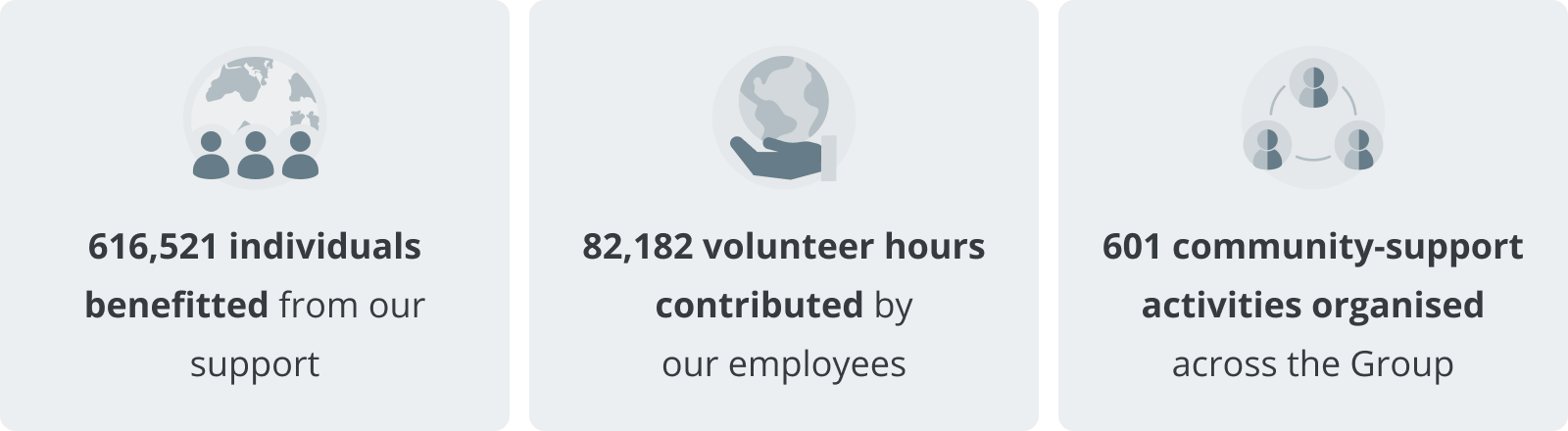 616,521 individuals benefitted from our support

82,182 volunteer hours contributed by our employees

601 community-support activities organised across the Group